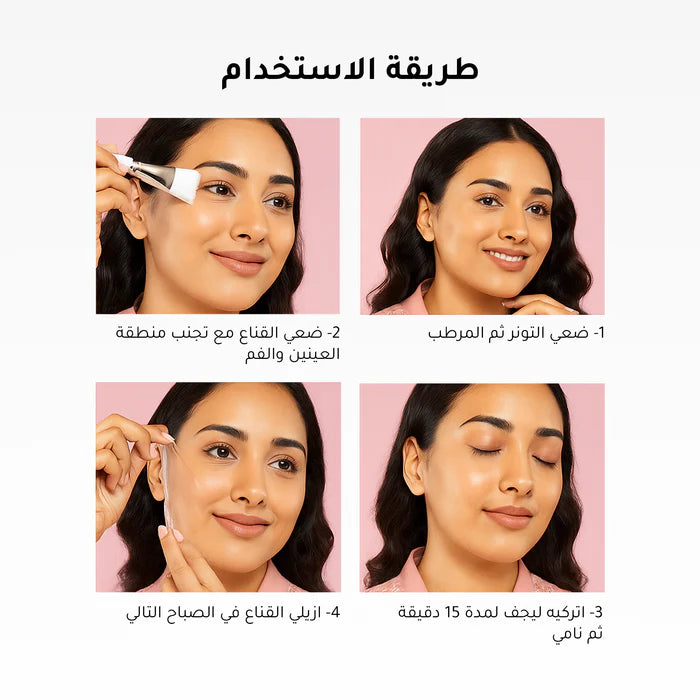 طريقة الاستخدام

1- ضعي التونر ثم المرطب

2- ضعي القناع مع تجنب منطقة العينين والفم

3- اتركيه ليجف لمدة 15 دقيقة ثم نامي

4- ازيلي القناع في الصباح التالي